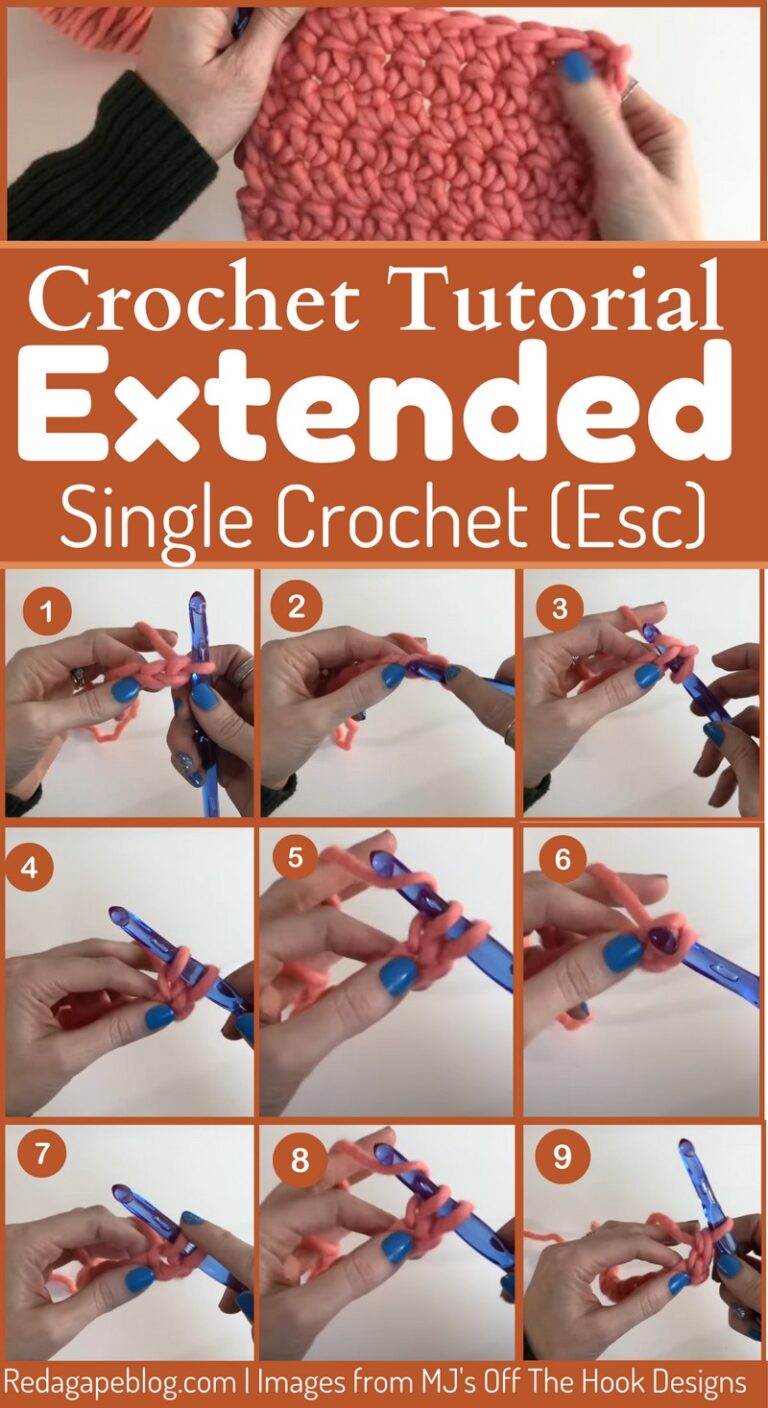 Crochet Tutorial
Extended
Single Crochet (Esc)

1
2
3
4
5
6
7
8
9

Redagapeblog.com | Images from MJ's Off The Hook Designs