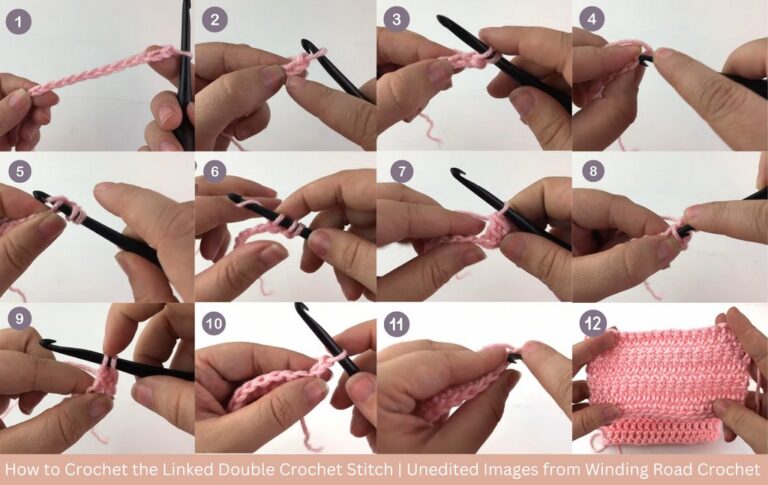 1
2
3
4
5
6
7
8
9
10
11
12
How to Crochet the Linked Double Crochet Stitch | Unedited Images from Winding Road Crochet