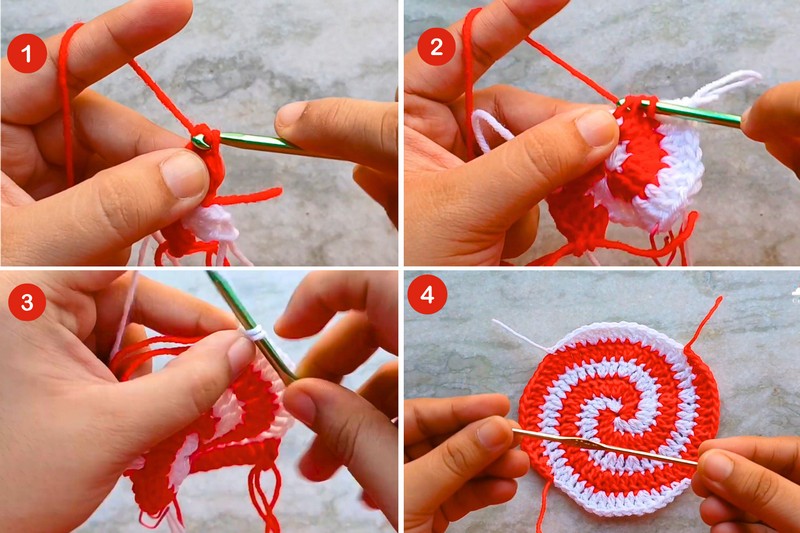 1

2

3

4